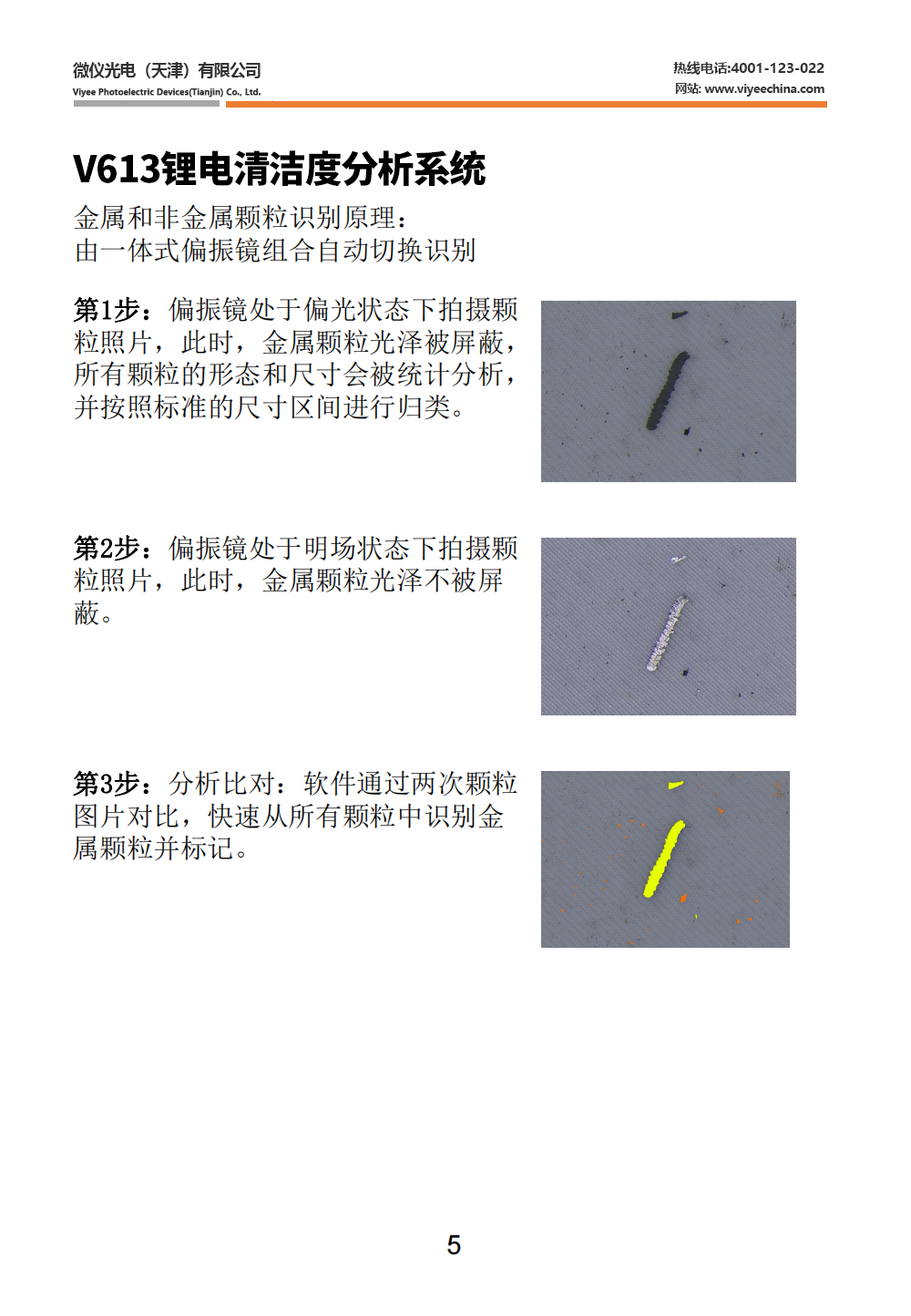 微仪光电（天津）有限公司
Viyee Photoelectric Devices(Tianjin) Co., Ltd.

热线电话:4001-123-022
网站: www.viyeechina.com

V613锂电清洁度分析系统

金属和非金属颗粒识别原理：
由一体式偏振镜组合自动切换识别

第1步：偏振镜处于偏光状态下拍摄颗粒照片，此时，金属颗粒光泽被屏蔽，所有颗粒的形态和尺寸会被统计分析，并按照标准的尺寸区间进行归类。

第2步：偏振镜处于明场状态下拍摄颗粒照片，此时，金属颗粒光泽不被屏蔽。

第3步：分析比对：软件通过两次颗粒图片对比，快速从所有颗粒中识别金属颗粒并标记。

5